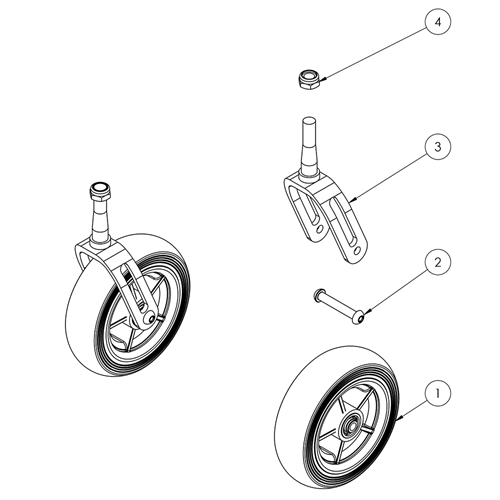 4

3

2

1